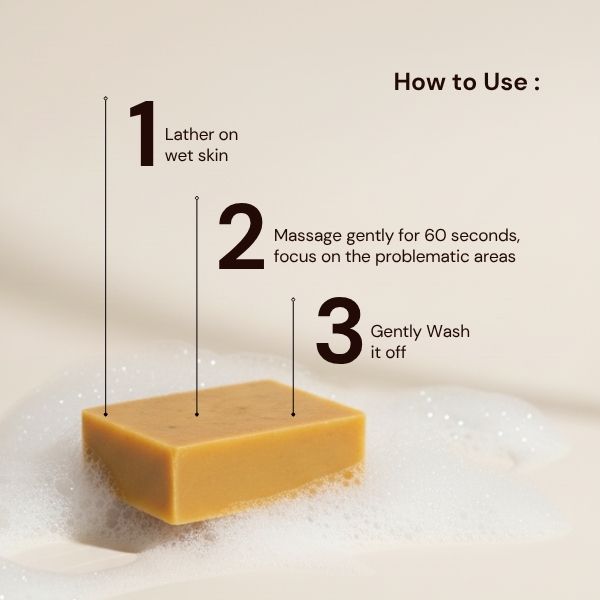 How to Use :

1 Lather on wet skin

2 Massage gently for 60 seconds, focus on the problematic areas

3 Gently Wash it off