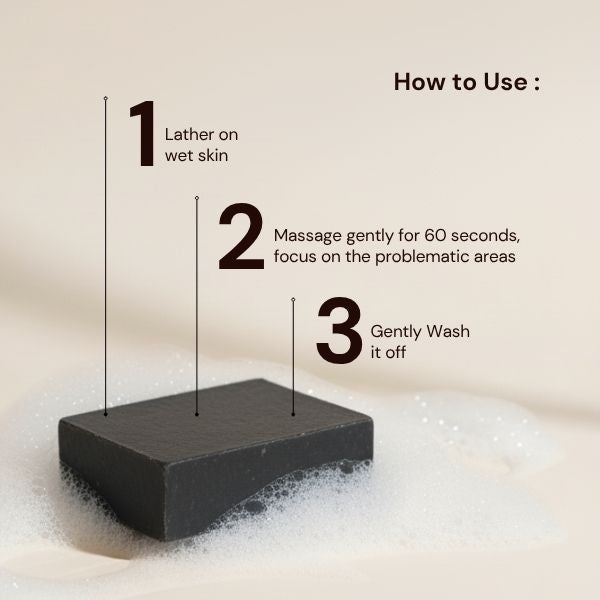 How to Use :

1 Lather on wet skin

2 Massage gently for 60 seconds, focus on the problematic areas

3 Gently Wash it off